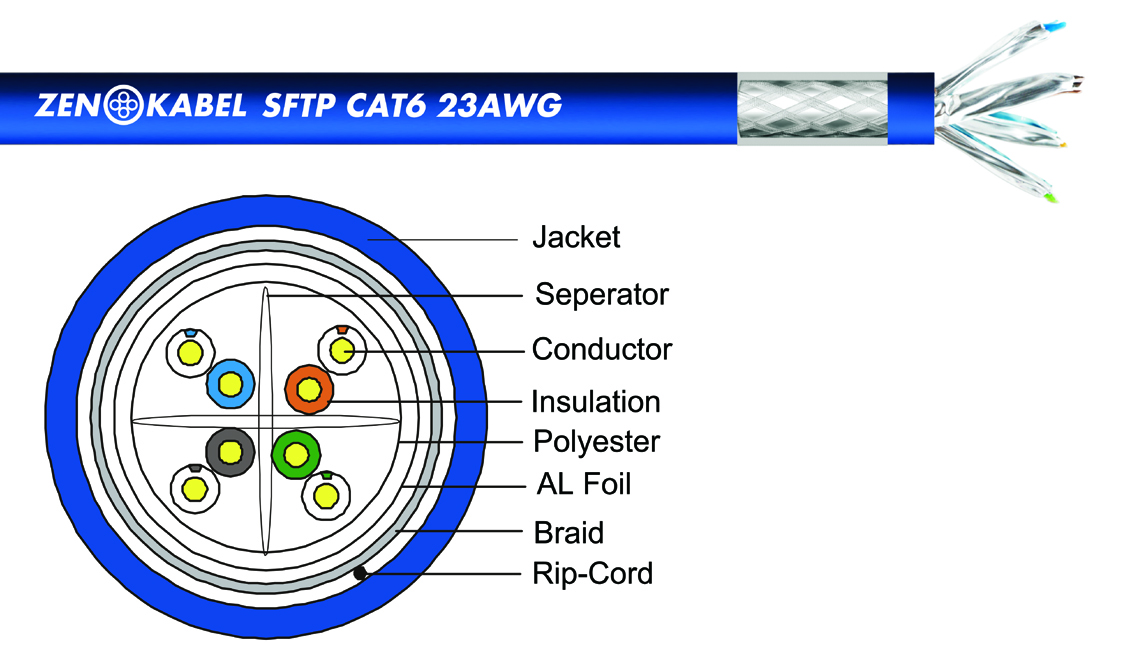 ZEN KABEL SFTP CAT6 23AWG

Jacket
Seperator
Conductor
Insulation
Polyester
AL Foil
Braid
Rip-Cord