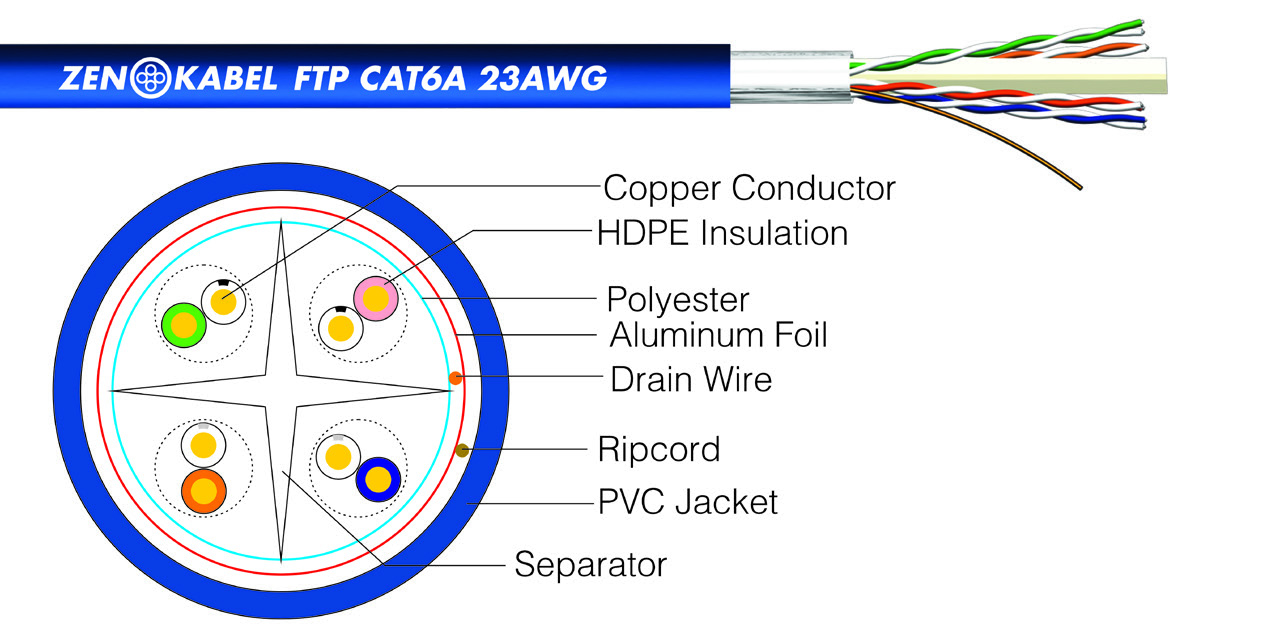 ZEN KABEL FTP CAT6A 23AWG

Copper Conductor
HDPE Insulation
Polyester
Aluminum Foil
Drain Wire
Ripcord
PVC Jacket
Separator